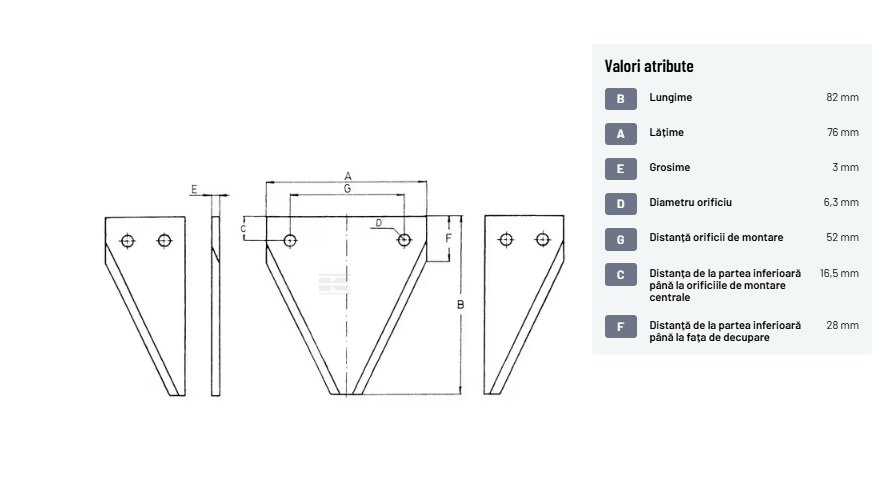 E

A

G

C

D

F

B

Valori atribute

| | | |
|---|---|---|
| B | Lungime | 82 mm |
| A | Lățime | 76 mm |
| E | Grosime | 3 mm |
| D | Diametru orificiu | 6,3 mm |
| G | Distanță orificii de montare | 52 mm |
| C | Distanța de la partea inferioară până la orificiile de montare centrale | 16,5 mm |
| F | Distanță de la partea inferioară până la fața de decupare | 28 mm |