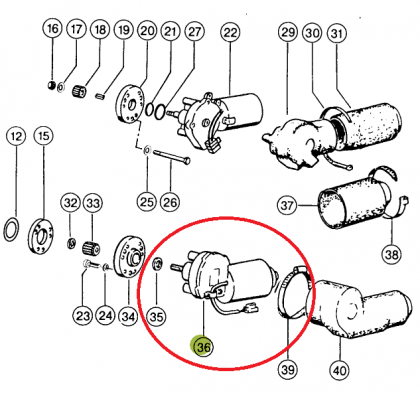 16 17 18 19 20 21 27 22 29 30 31

12 15

25 26

32 33

37

38

23 24 34 35

36

39 40