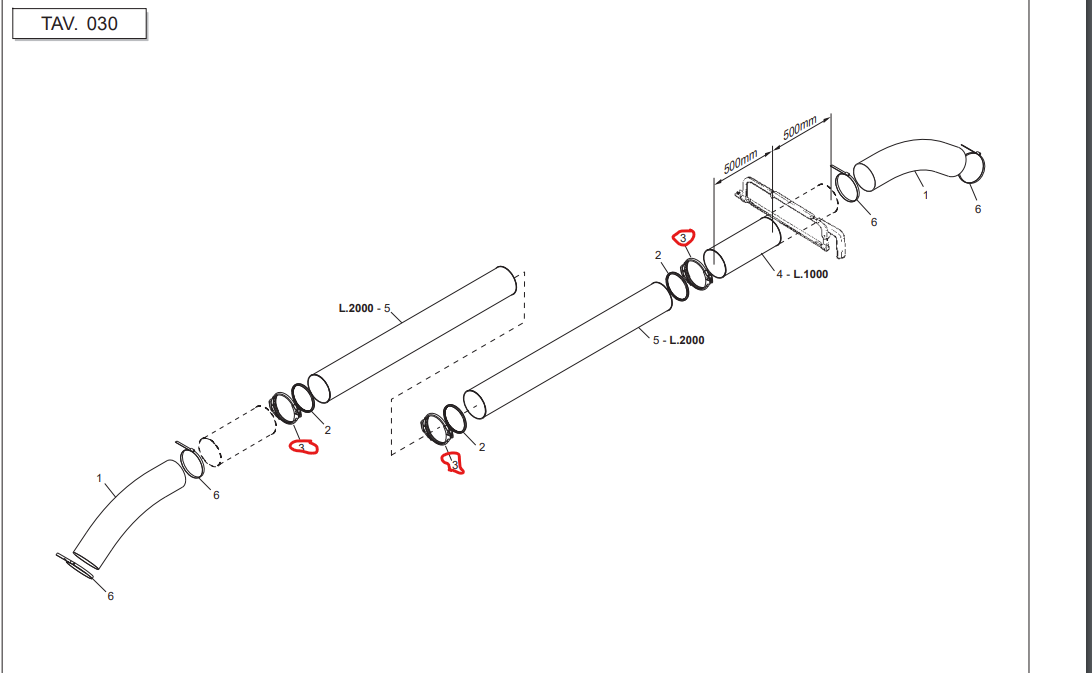 TAV. 030

500mm
500mm
1
6
6
3
2
4 - L.1000
L.2000 - 5
5 - L.2000
2
3
2
3
1
6
6