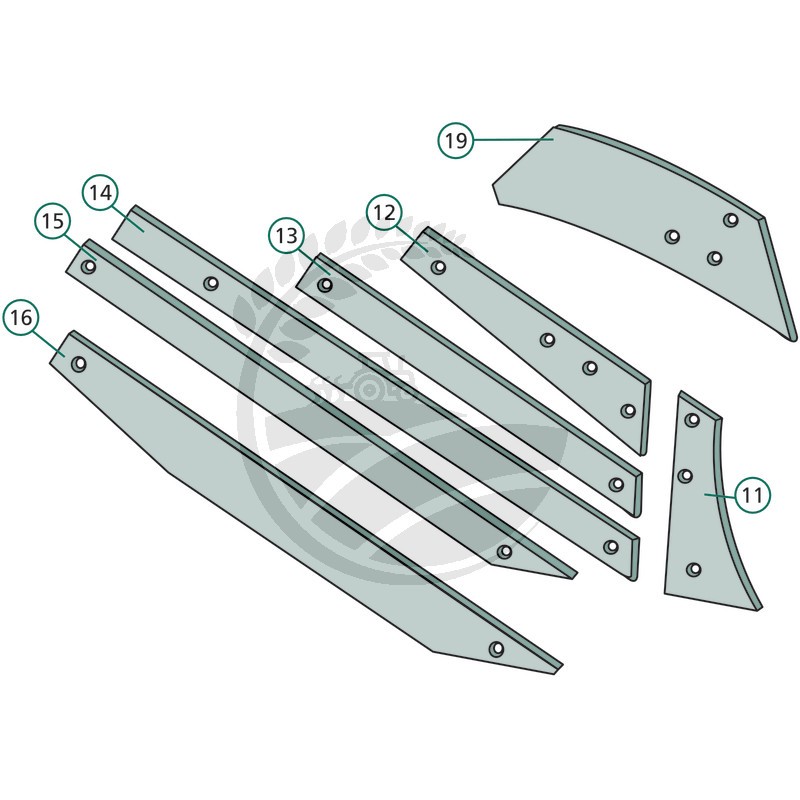 19
14
15
13
12
16
11