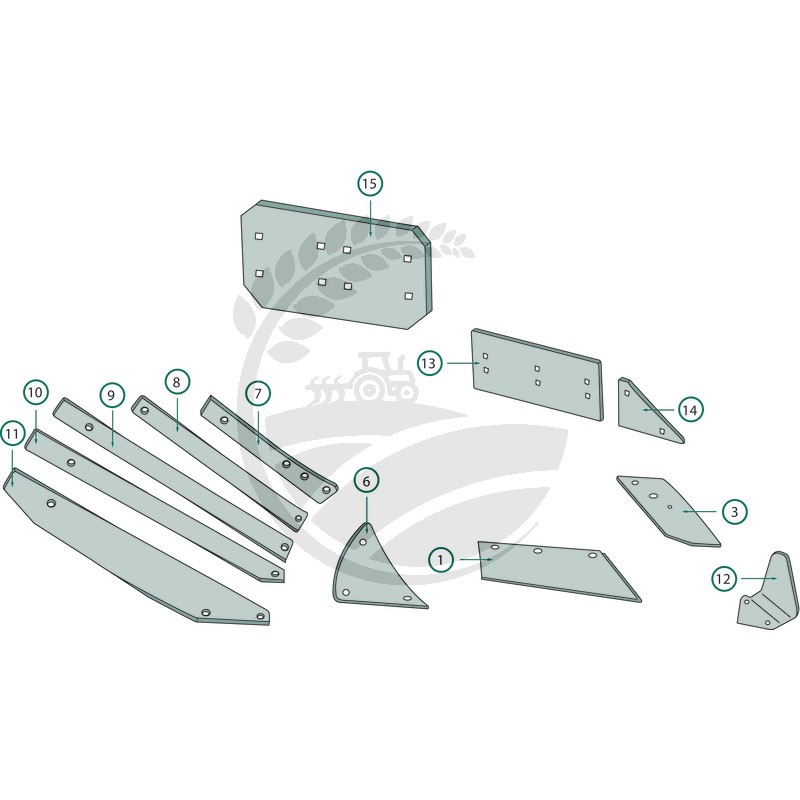 15
13
14
10
9
8
7
11
6
3
1
12